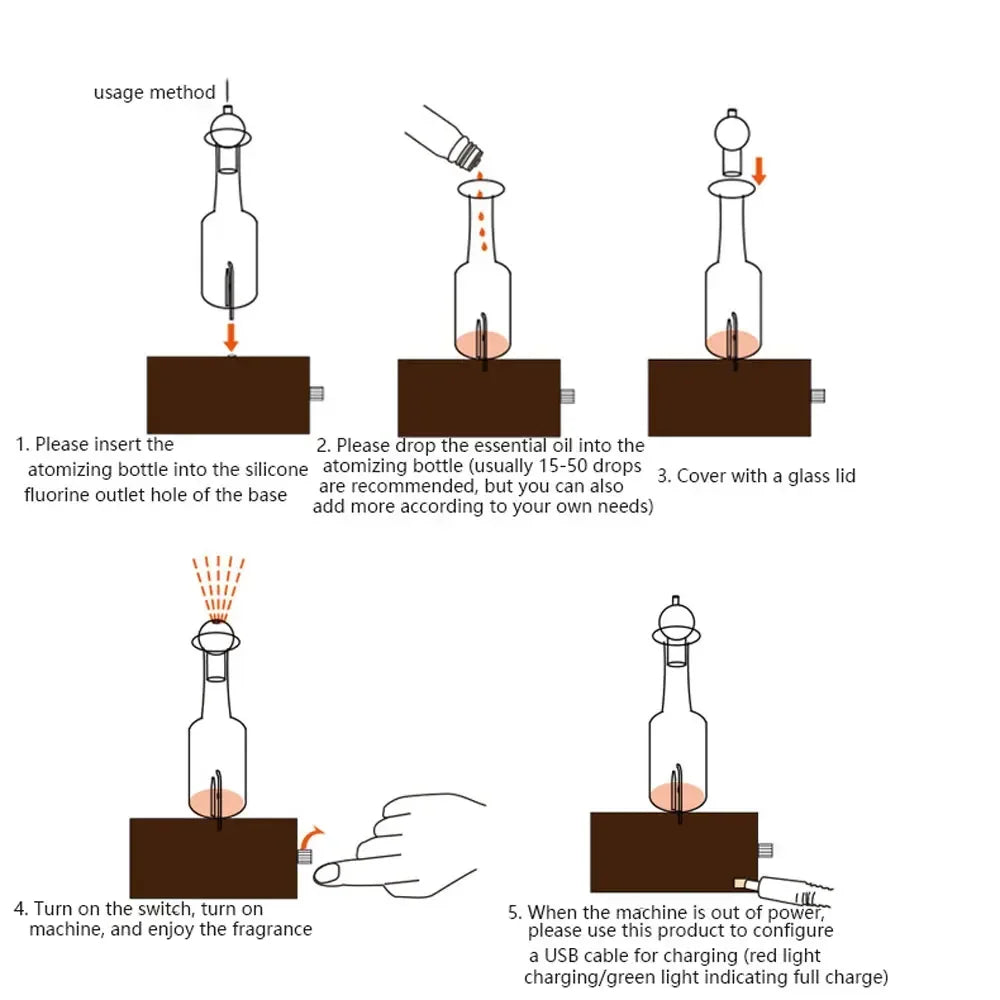 usage method

1. Please insert the atomizing bottle into the silicone fluorine outlet hole of the base

2. Please drop the essential oil into the atomizing bottle (usually 15-50 drops are recommended, but you can also add more according to your own needs)

3. Cover with a glass lid

4. Turn on the switch, turn on machine, and enjoy the fragrance

5. When the machine is out of power, please use this product to configure a USB cable for charging (red light charging/green light indicating full charge)